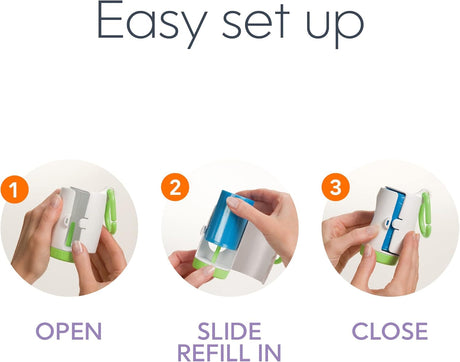 Easy set up

1

OPEN

2

SLIDE REFILL IN

3

CLOSE