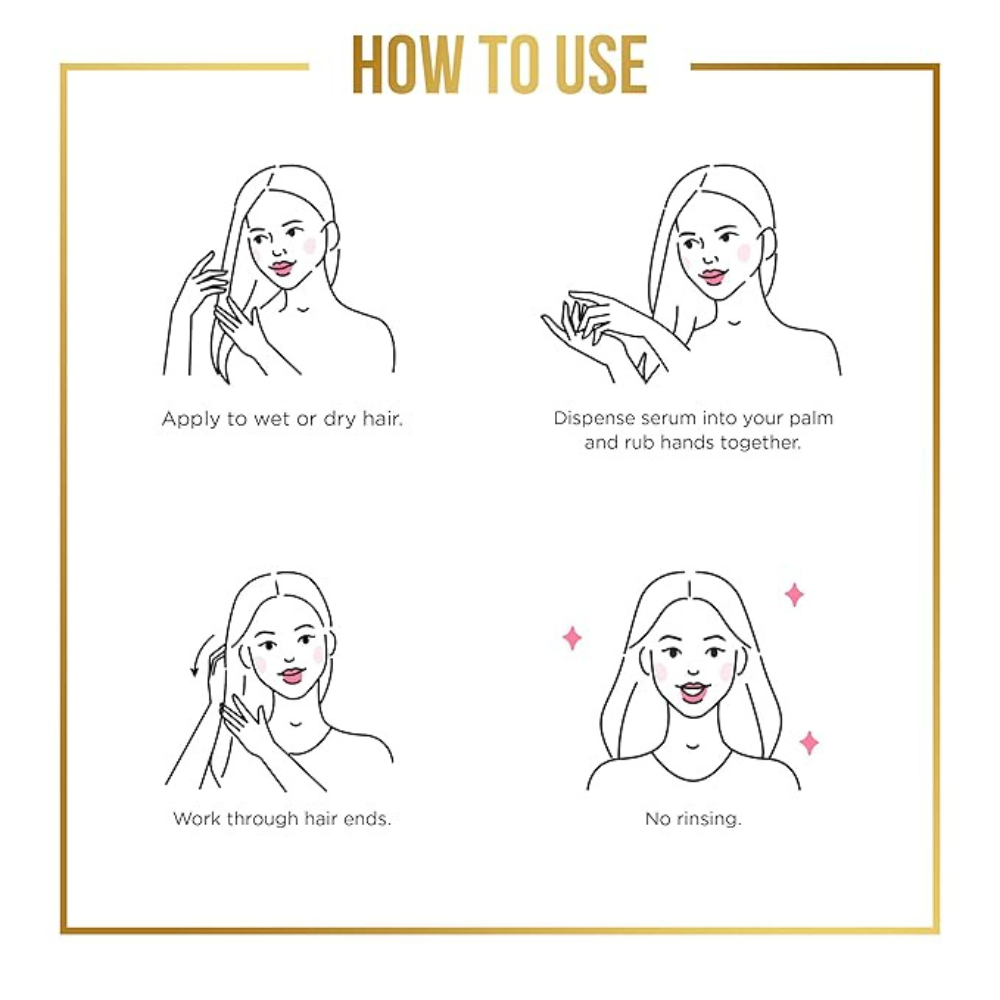 HOW TO USE

Apply to wet or dry hair.

Dispense serum into your palm and rub hands together.

Work through hair ends.

No rinsing.